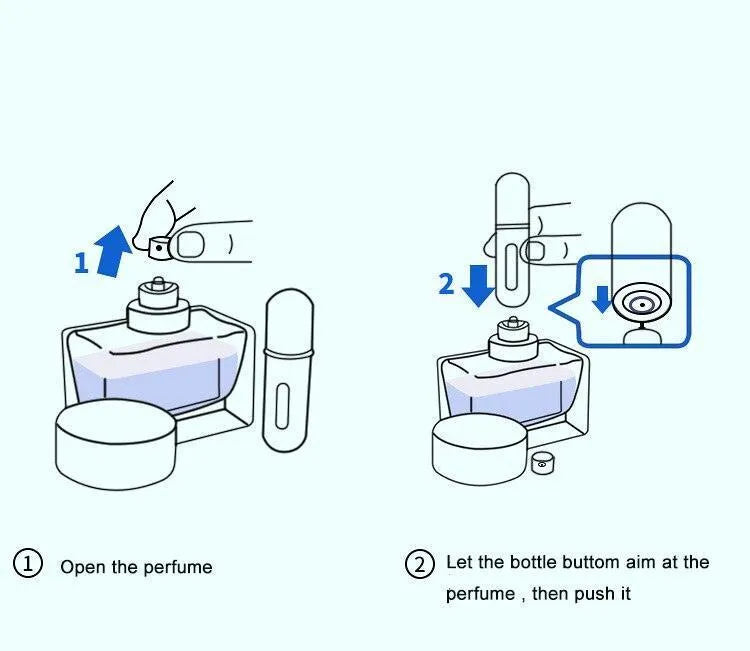 1

2

① Open the perfume

② Let the bottle buttom aim at the perfume , then push it